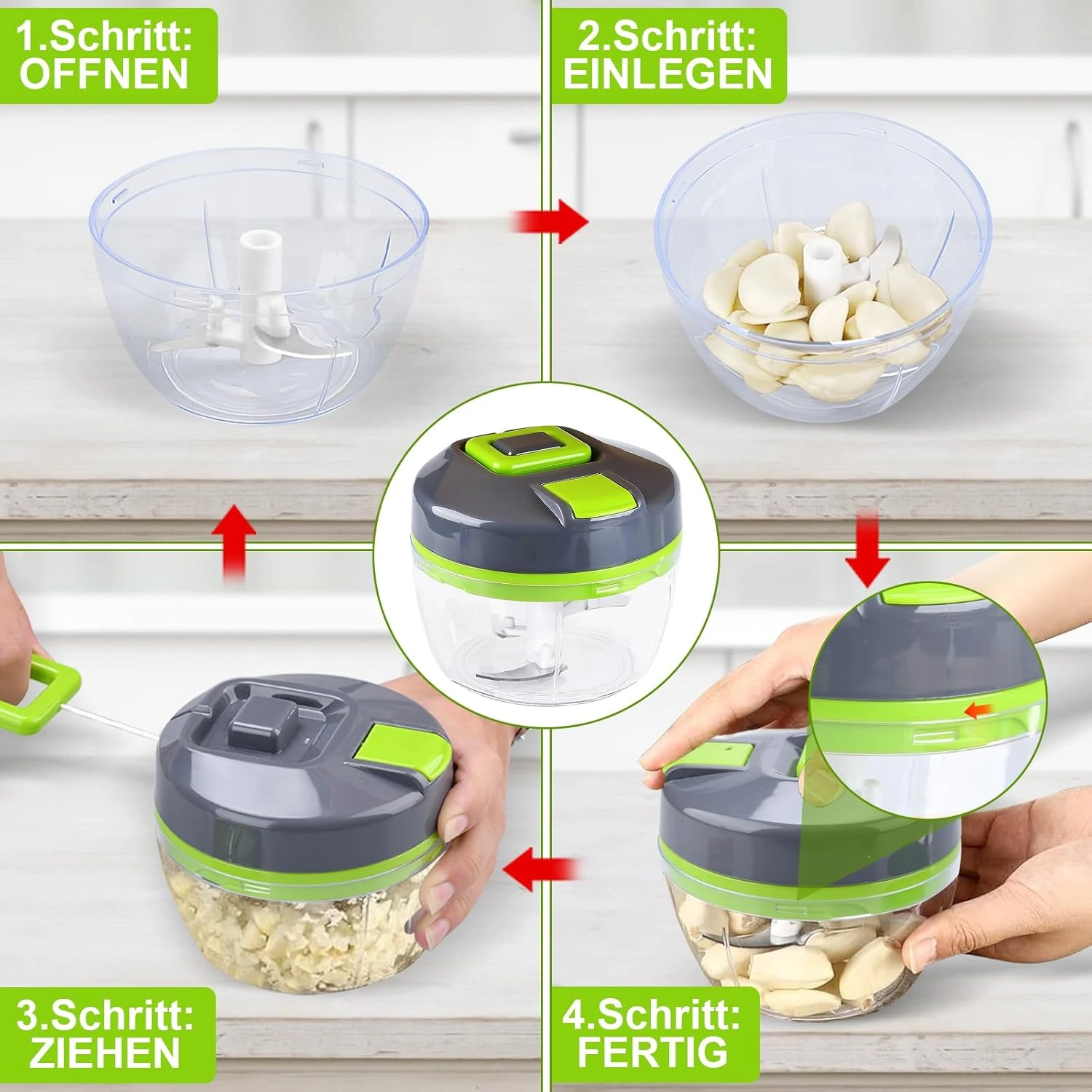 1.Schritt:
OFFNEN

2.Schritt:
EINLEGEN

3.Schritt:
ZIEHEN

4.Schritt:
FERTIG