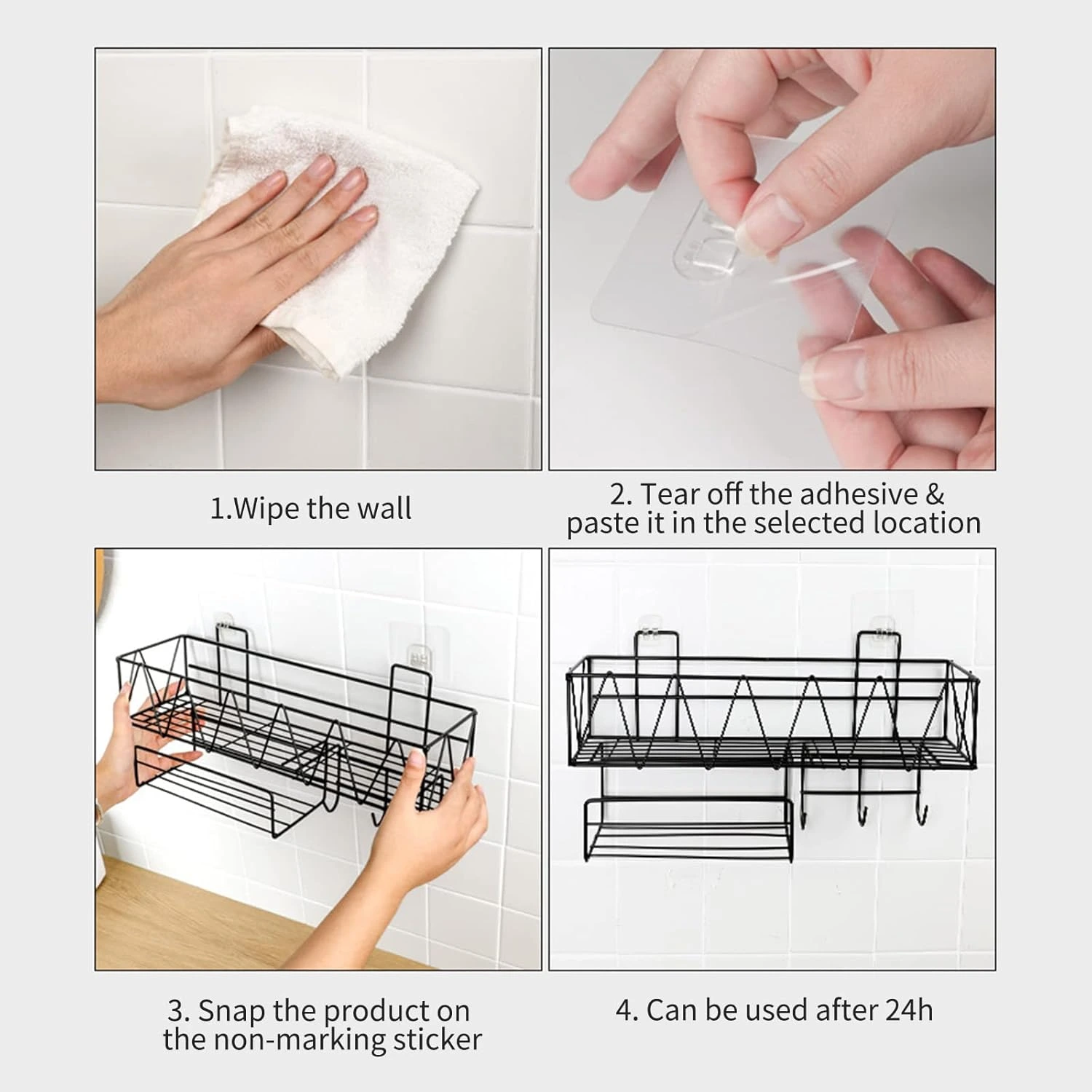 1.Wipe the wall

2. Tear off the adhesive & paste it in the selected location

3. Snap the product on the non-marking sticker

4. Can be used after 24h